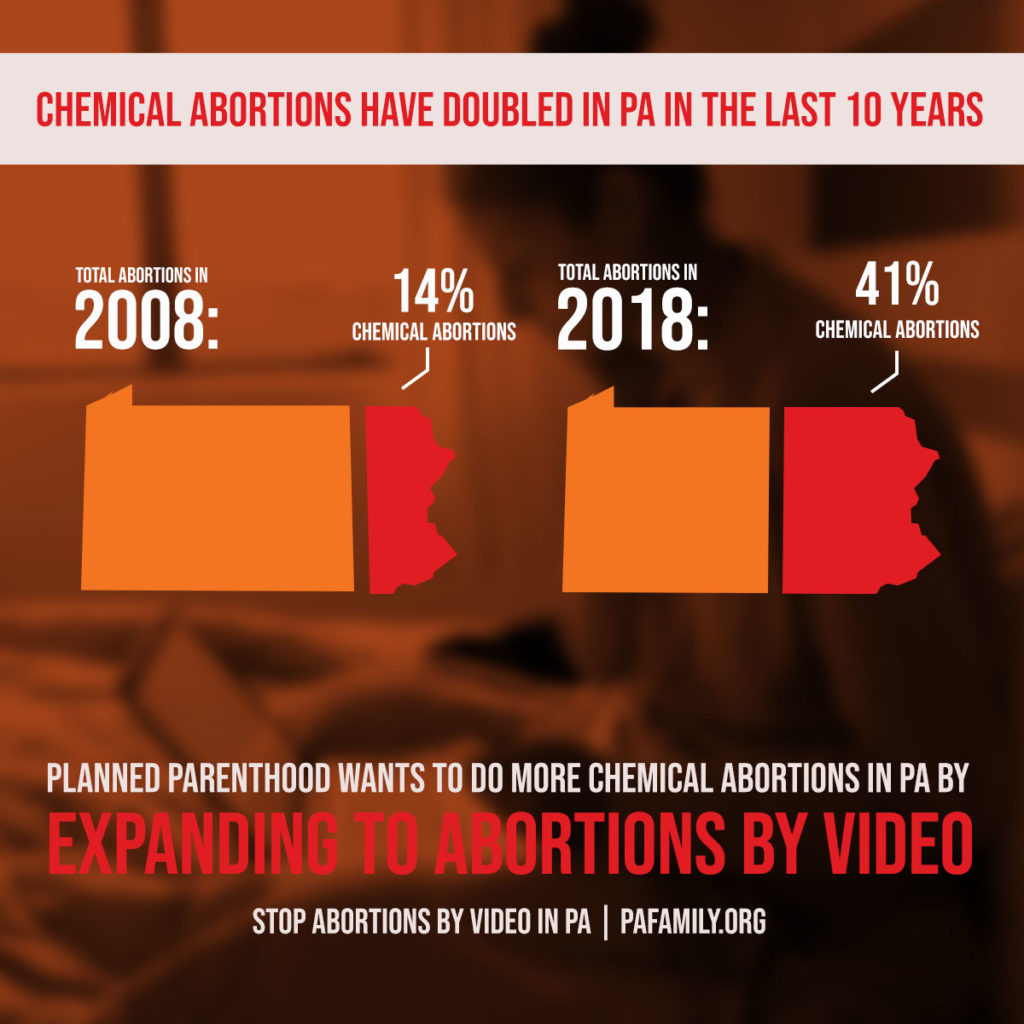 CHEMICAL ABORTIONS HAVE DOUBLED IN PA IN THE LAST 10 YEARS

TOTAL ABORTIONS IN
2008:

14%
CHEMICAL ABORTIONS

TOTAL ABORTIONS IN
2018:

41%
CHEMICAL ABORTIONS

PLANNED PARENTHOOD WANTS TO DO MORE CHEMICAL ABORTIONS IN PA BY
EXPANDING TO ABORTIONS BY VIDEO

STOP ABORTIONS BY VIDEO IN PA | PAFAMILY.ORG